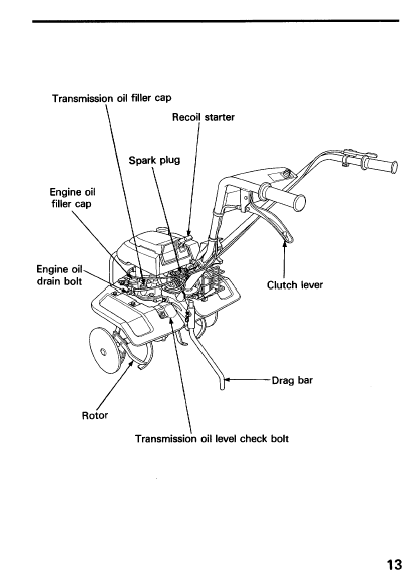 Transmission oil filler cap

Recoil starter

Spark plug

Engine oil filler cap

Engine oil drain bolt

Clutch lever

Drag bar

Rotor

Transmission oil level check bolt

13