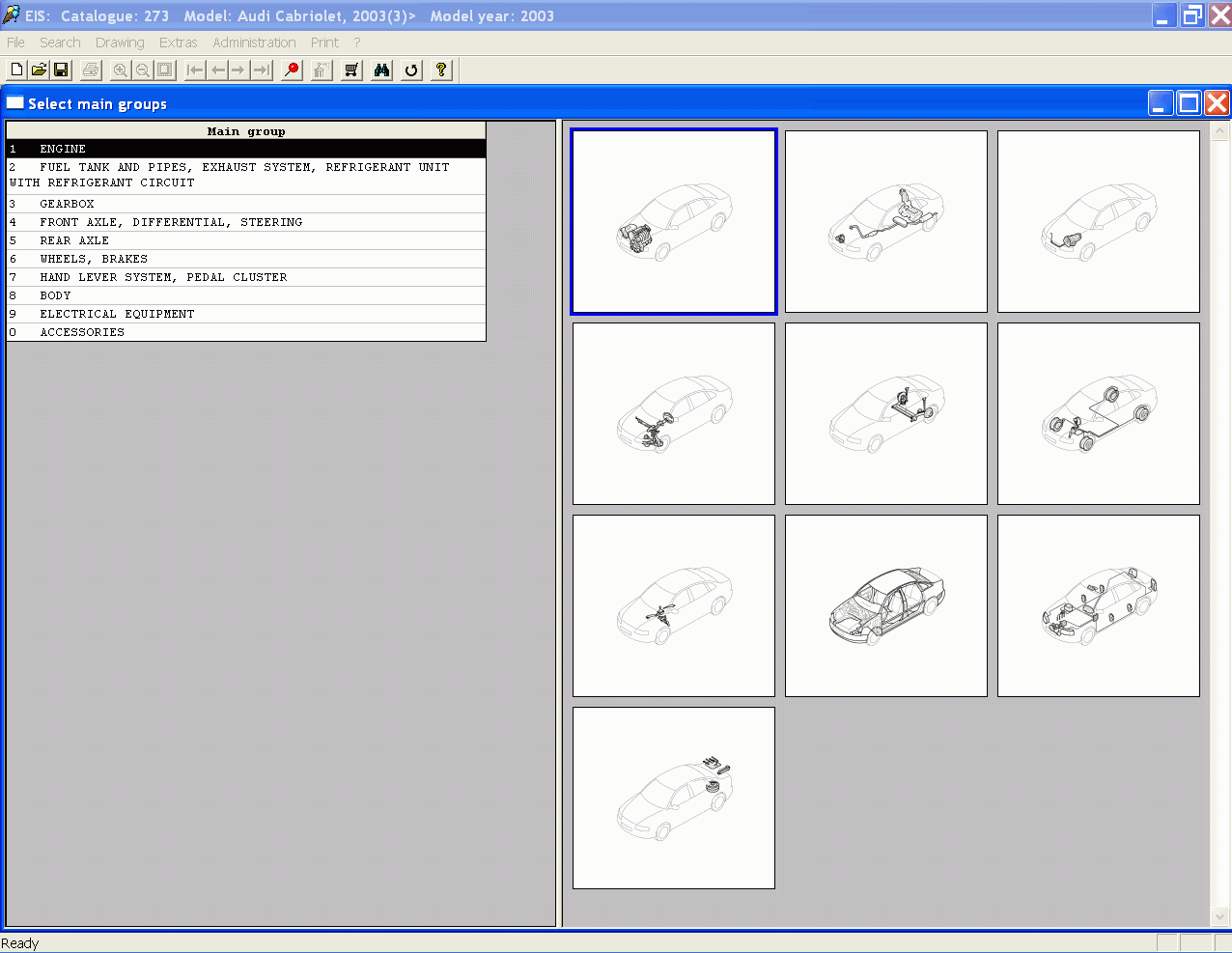 EIS: Catalogue: 273 Model: Audi Cabriolet, 2003(3)> Model year: 2003

File Search Drawing Extras Administration Print ?

Select main groups

| Main group |
|---|
| 1 ENGINE |
| 2 FUEL TANK AND PIPES, EXHAUST SYSTEM, REFRIGERANT UNIT WITH REFRIGERANT CIRCUIT |
| 3 GEARBOX |
| 4 FRONT AXLE, DIFFERENTIAL, STEERING |
| 5 REAR AXLE |
| 6 WHEELS, BRAKES |
| 7 HAND LEVER SYSTEM, PEDAL CLUSTER |
| 8 BODY |
| 9 ELECTRICAL EQUIPMENT |
| 0 ACCESSORIES |

Ready